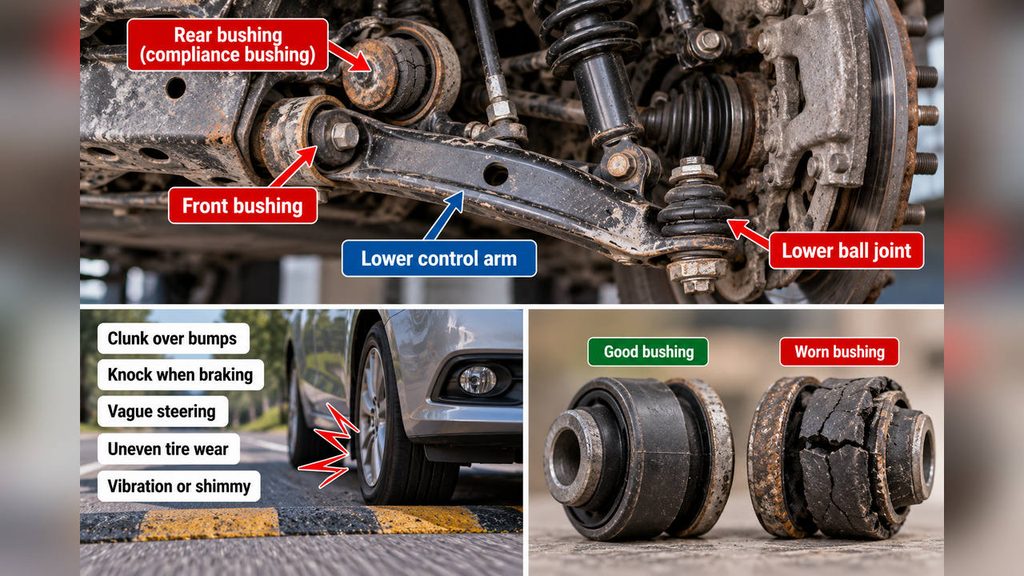 Rear bushing
(compliance bushing)

Front bushing

Lower control arm

Lower ball joint

Clunk over bumps

Knock when braking

Vague steering

Uneven tire wear

Vibration or shimmy

Good bushing

Worn bushing